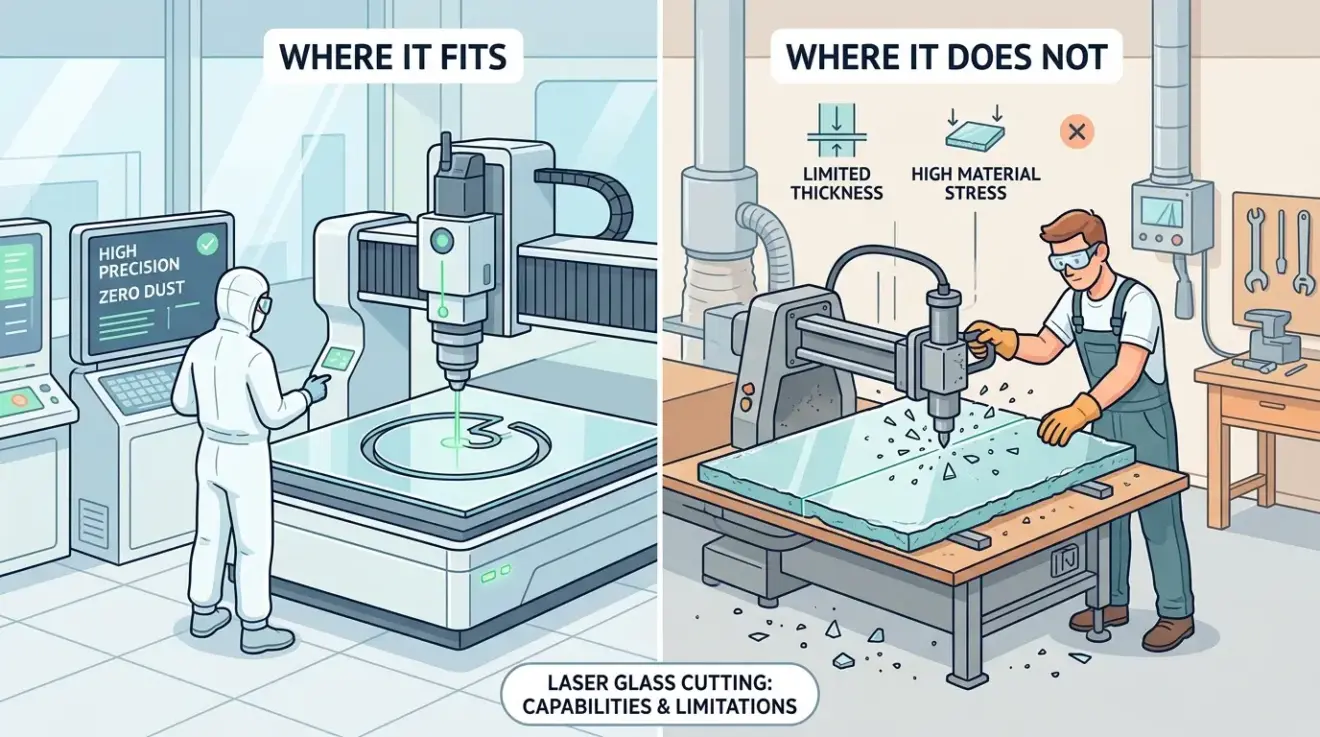 WHERE IT FITS

HIGH PRECISION
ZERO DUST

WHERE IT DOES NOT

LIMITED THICKNESS

HIGH MATERIAL STRESS

LASER GLASS CUTTING:
CAPABILITIES & LIMITATIONS