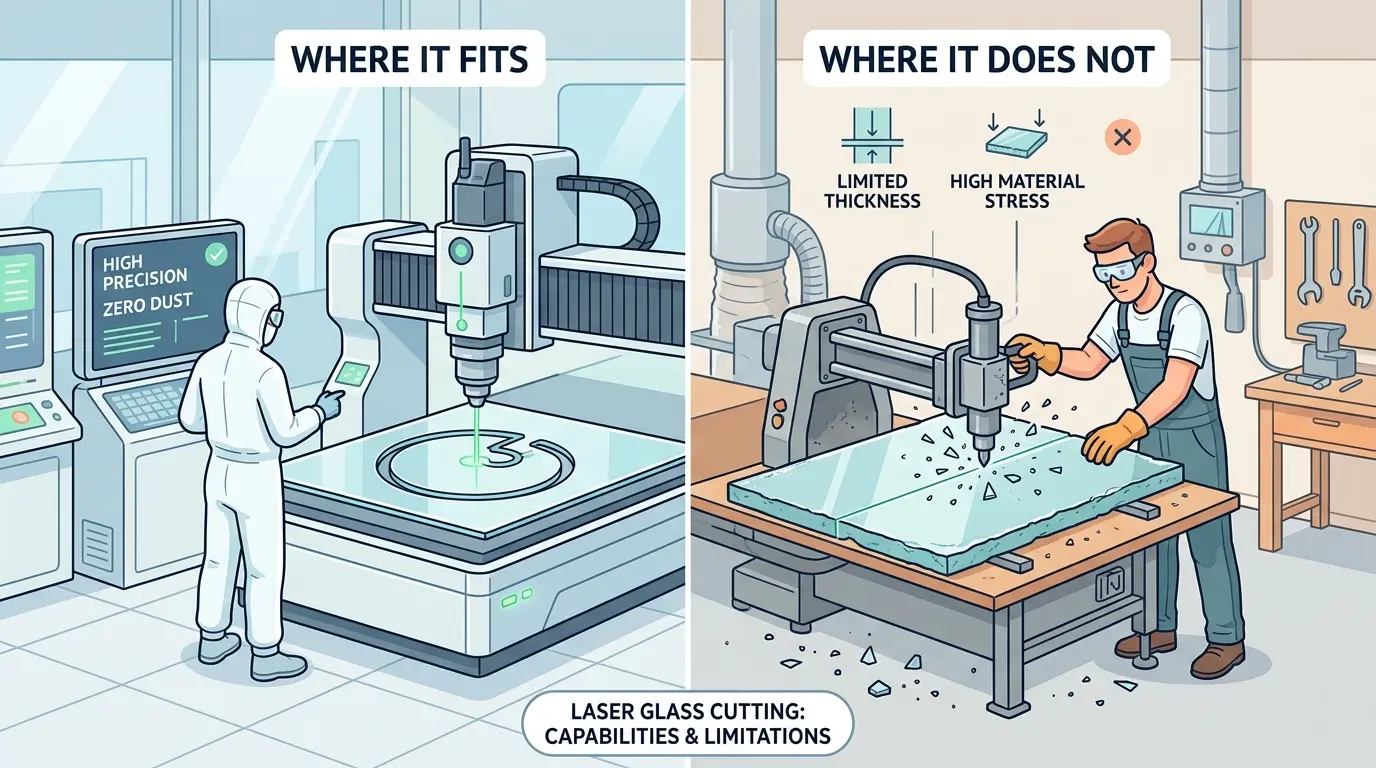 WHERE IT FITS

HIGH PRECISION
ZERO DUST

WHERE IT DOES NOT

LIMITED THICKNESS

HIGH MATERIAL STRESS

LASER GLASS CUTTING: CAPABILITIES & LIMITATIONS