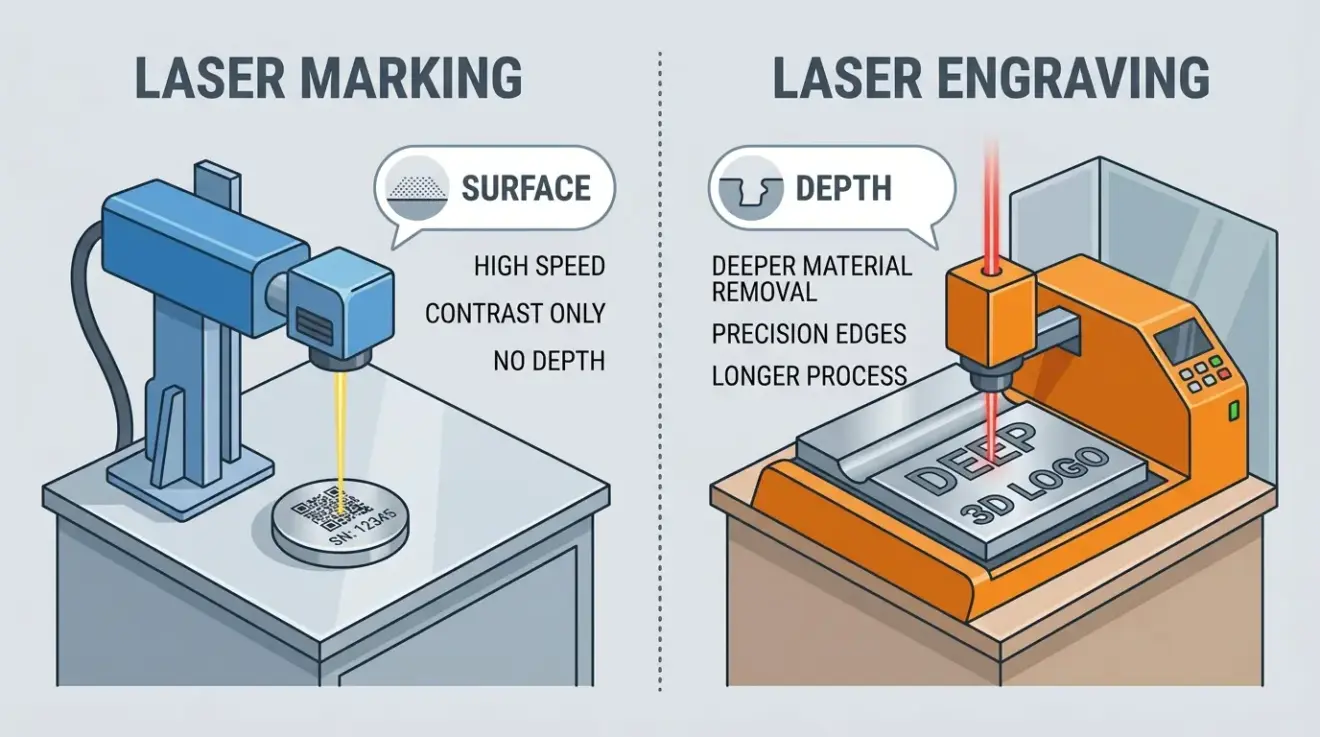 LASER MARKING

SURFACE

HIGH SPEED

CONTRAST ONLY

NO DEPTH

SN: 12345

LASER ENGRAVING

DEPTH

DEEPER MATERIAL REMOVAL

PRECISION EDGES

LONGER PROCESS

DEEP

3D LOGO