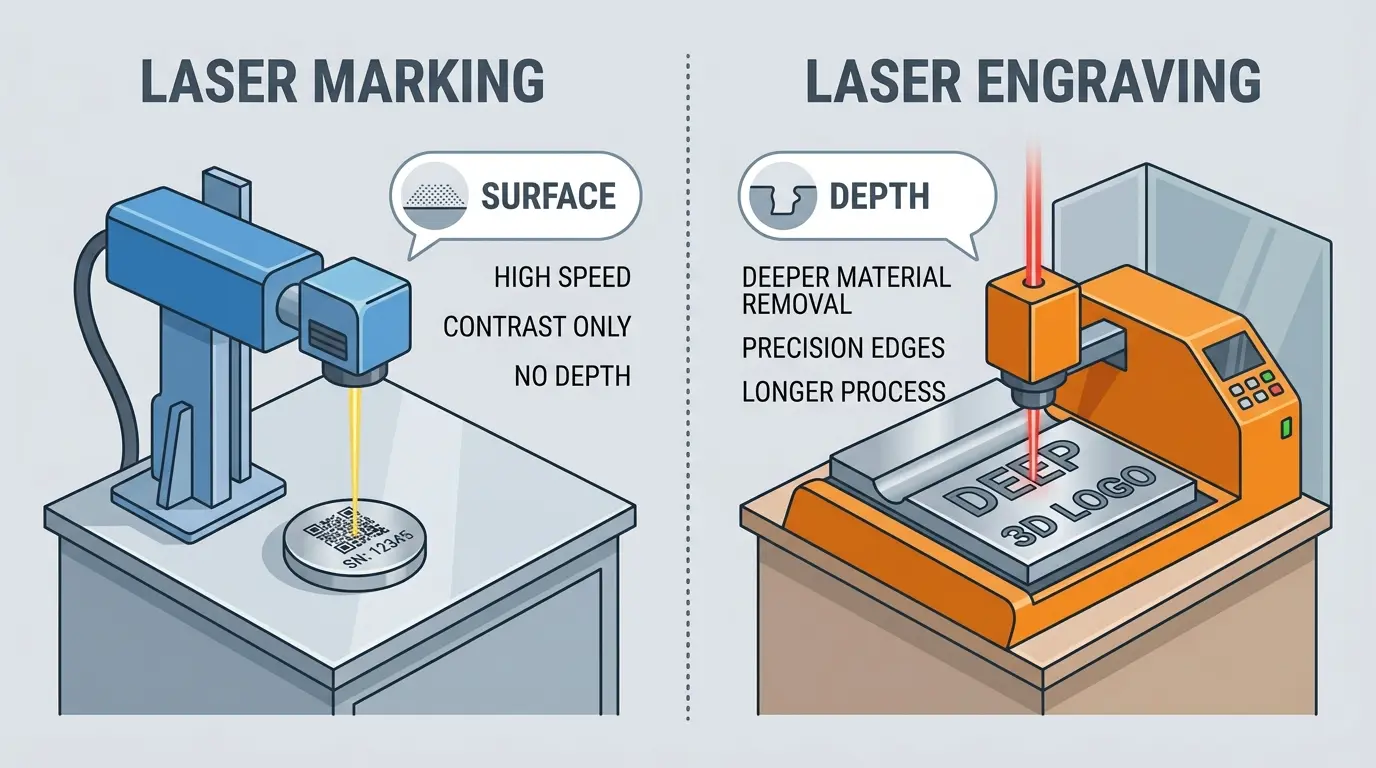 LASER MARKING

SURFACE

HIGH SPEED

CONTRAST ONLY

NO DEPTH

SN: 12345

LASER ENGRAVING

DEPTH

DEEPER MATERIAL REMOVAL

PRECISION EDGES

LONGER PROCESS

DEEP 3D LOGO