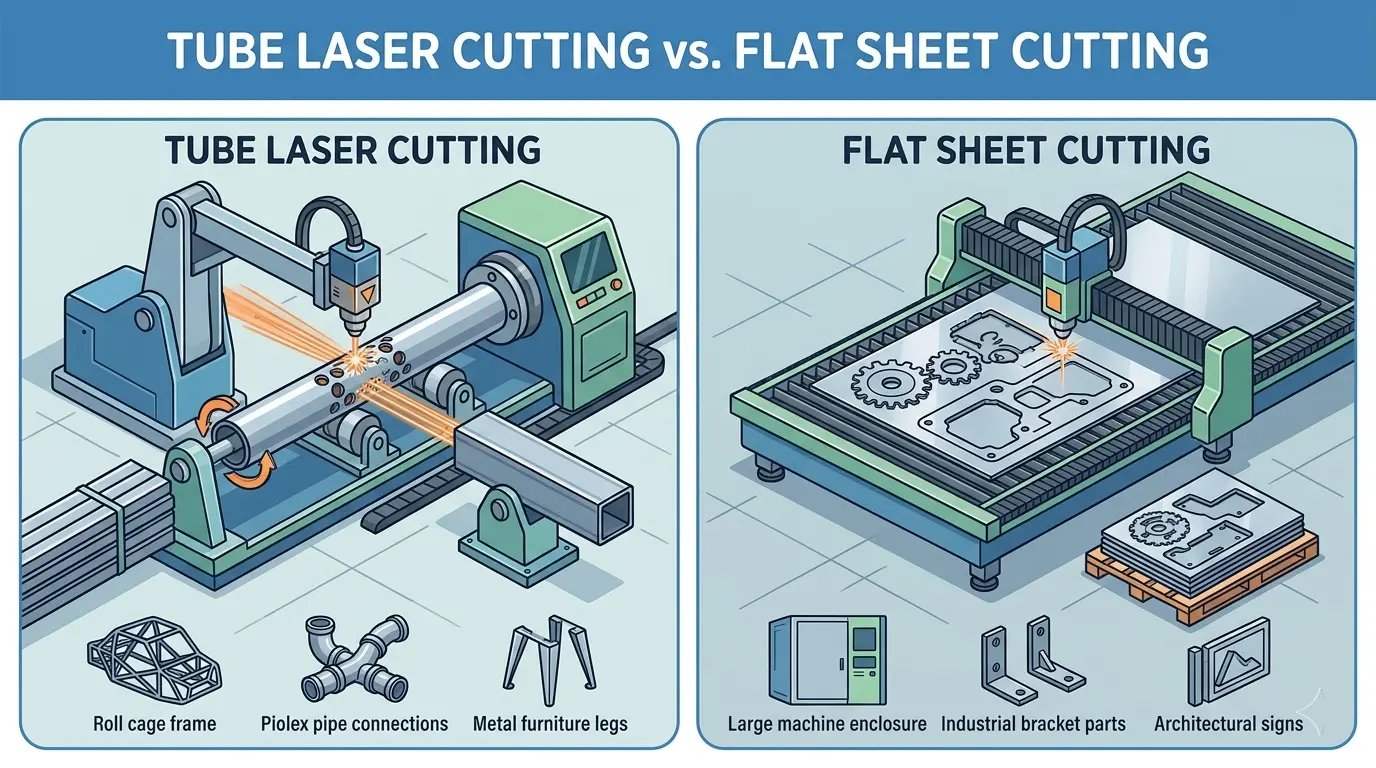 TUBE LASER CUTTING vs. FLAT SHEET CUTTING

TUBE LASER CUTTING

Roll cage frame

Piolex pipe connections

Metal furniture legs

FLAT SHEET CUTTING

Large machine enclosure

Industrial bracket parts

Architectural signs