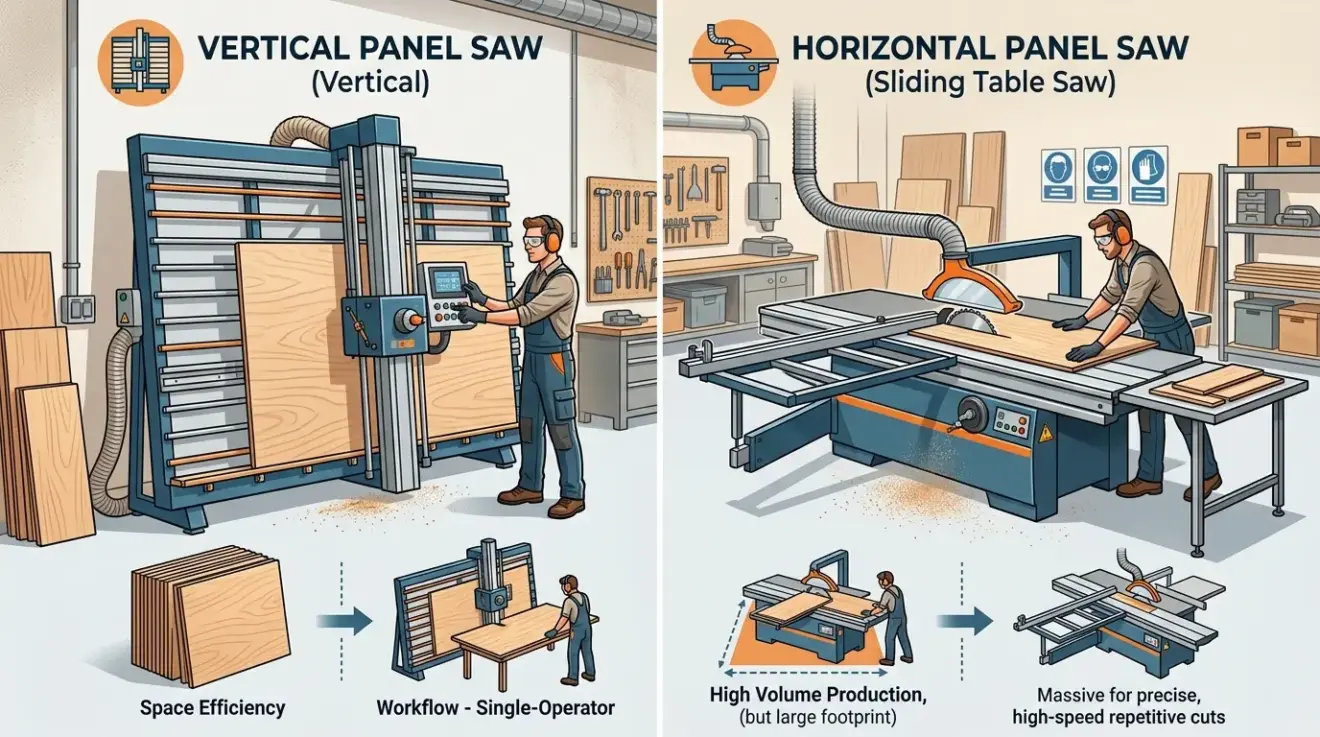 VERTICAL PANEL SAW
(Vertical)

Space Efficiency

Workflow - Single-Operator

HORIZONTAL PANEL SAW
(Sliding Table Saw)

High Volume Production,
(but large footprint)

Massive for precise,
high-speed repetitive cuts