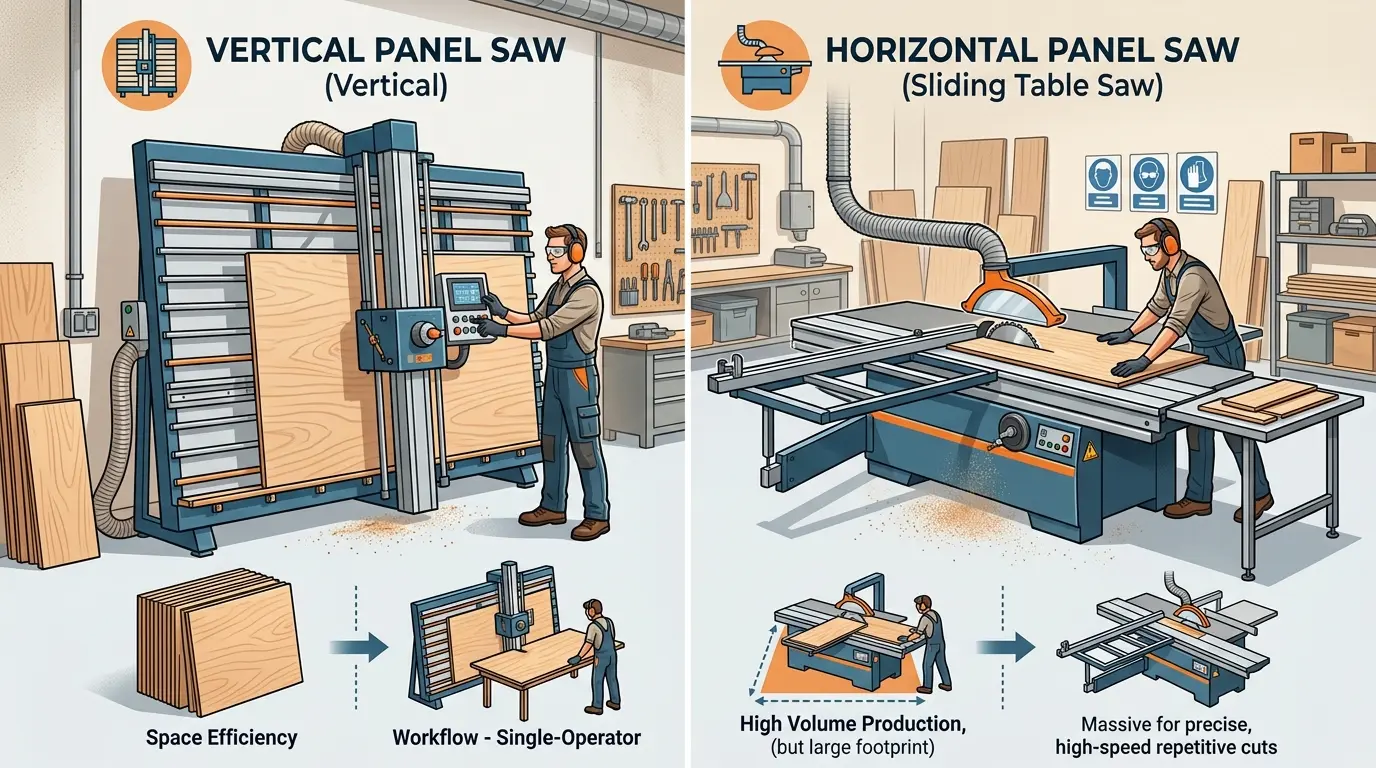 VERTICAL PANEL SAW
(Vertical)

Space Efficiency

Workflow - Single-Operator

HORIZONTAL PANEL SAW
(Sliding Table Saw)

High Volume Production,
(but large footprint)

Massive for precise,
high-speed repetitive cuts